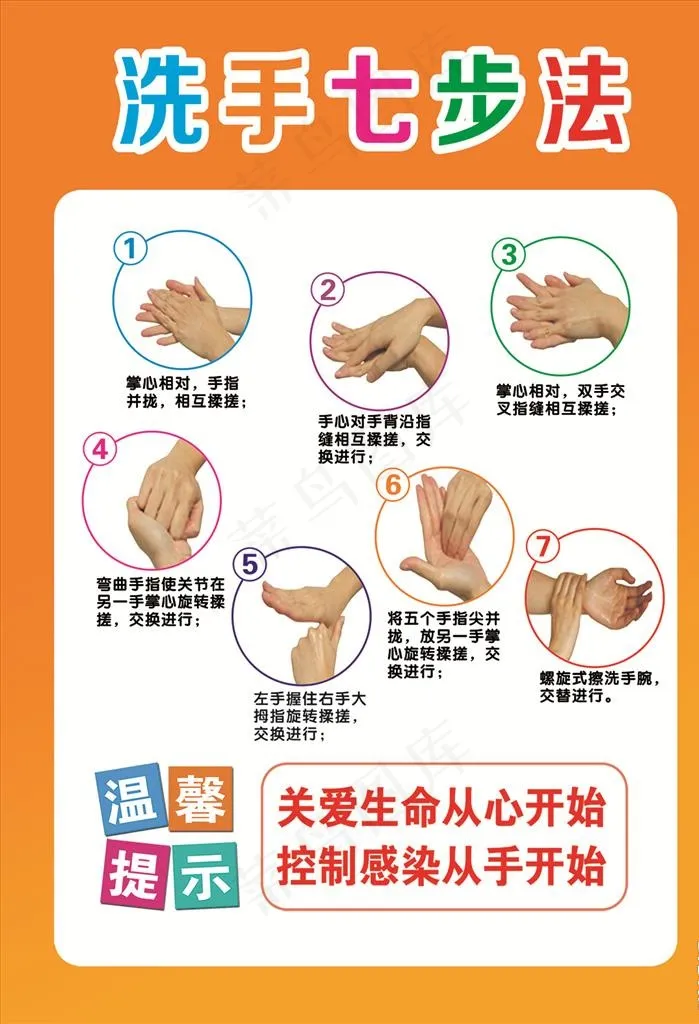 洗手七步法

1
掌心相对，手指并拢，相互揉搓；

2
手心对手背沿指缝相互揉搓，交换进行；

3
掌心相对，双手交叉指缝相互揉搓；

4
弯曲手指使关节在另一手掌心旋转揉搓，交换进行；

5
左手握住右手大拇指旋转揉搓，交换进行；

6
将五个手指尖并拢，放另一手掌心旋转揉搓，交换进行；

7
螺旋式擦洗手腕，交替进行。

温馨提示

关爱生命从心开始
控制感染从手开始