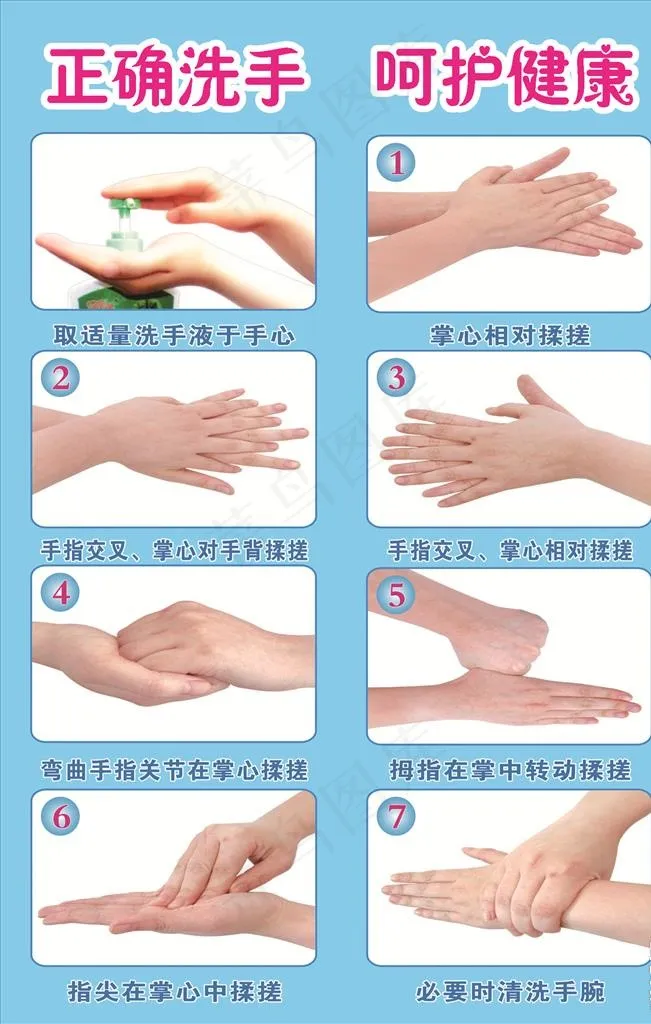 正确洗手 呵护健康

取适量洗手液于手心

1

掌心相对揉搓

2

手指交叉、掌心对手背揉搓

3

手指交叉、掌心相对揉搓

4

弯曲手指关节在掌心揉搓

5

拇指在掌中转动揉搓

6

指尖在掌心中揉搓

7

必要时清洗手腕