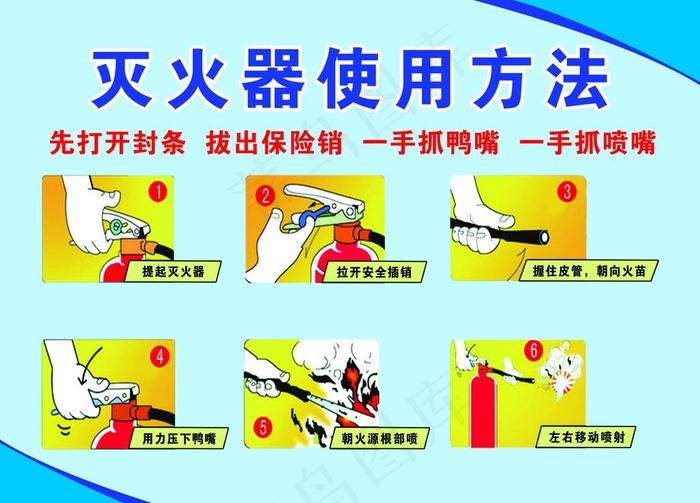 灭火器使用方法

先打开封条 拔出保险销 一手抓鸭嘴 一手抓喷嘴

1
提起灭火器

2
拉开安全插销

3
握住皮管，朝向火苗

4
用力压下鸭嘴

5
朝火源根部喷

6
左右移动喷射