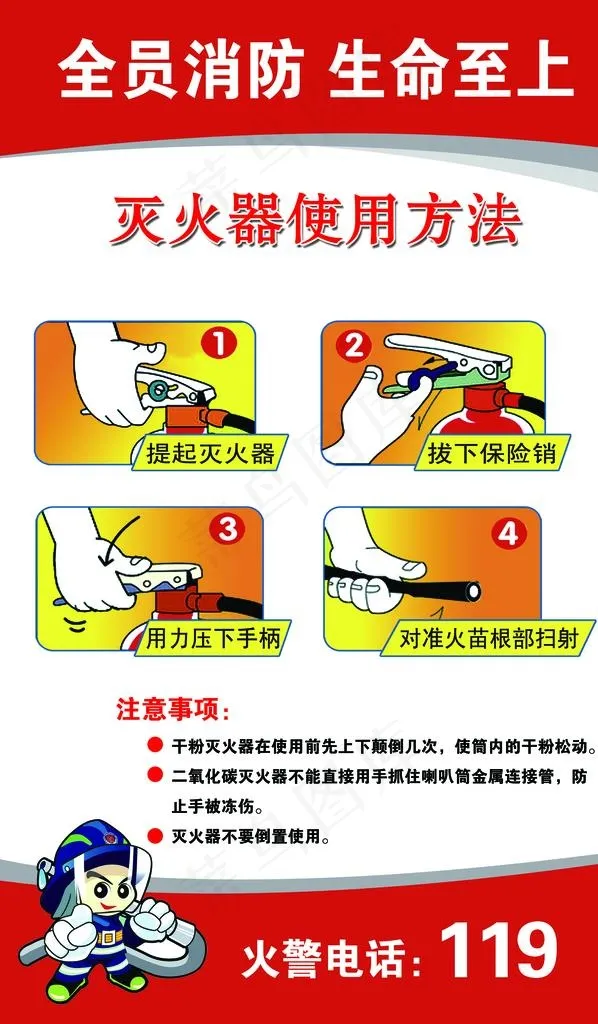 全员消防 生命至上

灭火器使用方法

1
提起灭火器

2
拔下保险销

3
用力压下手柄

4
对准火苗根部扫射

注意事项：

干粉灭火器在使用前先上下颠倒几次，使筒内的干粉松动。

二氧化碳灭火器不能直接用手抓住喇叭筒金属连接管，防止手被冻伤。

灭火器不要倒置使用。

火警电话：119