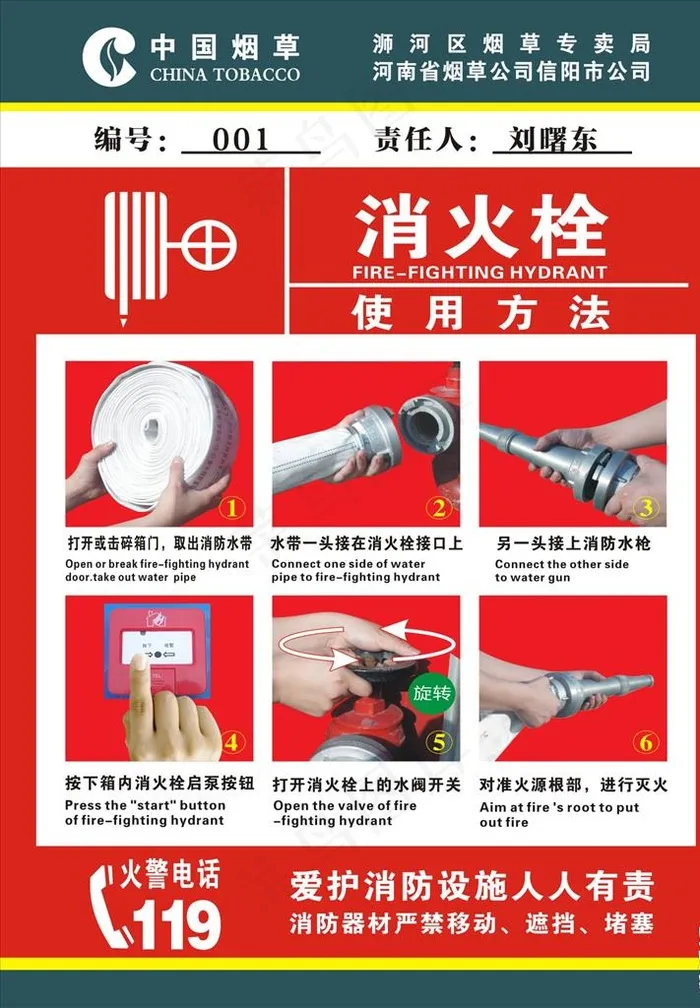 中国烟草
CHINA TOBACCO

浉河区烟草专卖局
河南省烟草公司信阳市公司

编号：001　责任人：刘曙东

消火栓
FIRE-FIGHTING HYDRANT
使用方法

①
打开或击碎箱门，取出消防水带
Open or break fire-fighting hydrant door.take out water pipe

②
水带一头接在消火栓接口上
Connect one side of water pipe to fire-fighting hydrant

③
另一头接上消防水枪
Connect the other side to water gun

④
按下箱内消火栓启泵按钮
Press the "start" button of fire-fighting hydrant

旋转
⑤
打开消火栓上的水阀开关
Open the valve of fire -fighting hydrant

⑥
对准火源根部，进行灭火
Aim at fire 's root to put out fire

火警电话
119

爱护消防设施人人有责
消防器材严禁移动、遮挡、堵塞