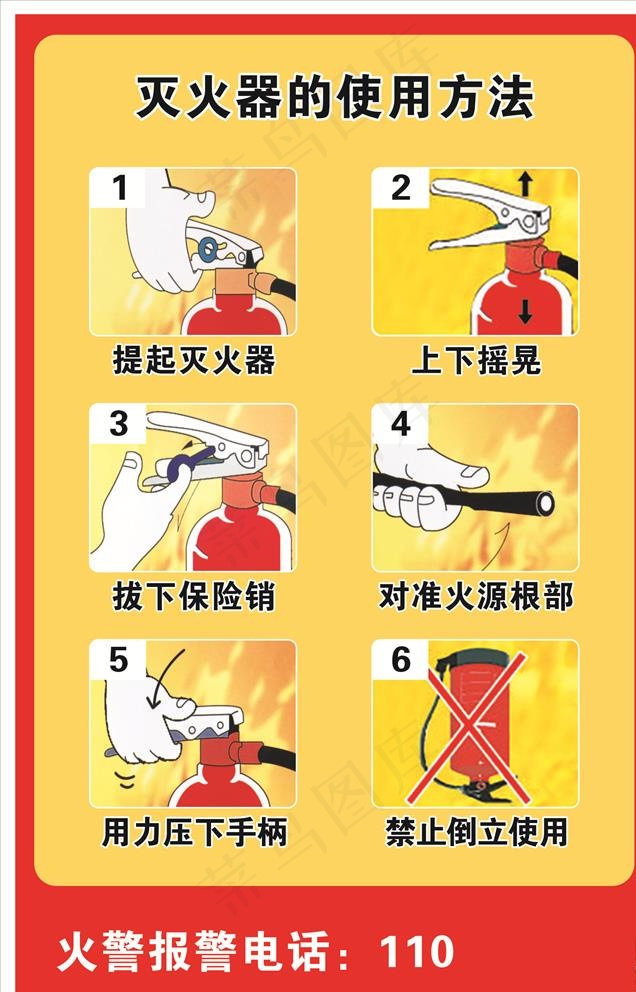 灭火器的使用方法

1
提起灭火器

2
上下摇晃

3
拔下保险销

4
对准火源根部

5
用力压下手柄

6
禁止倒立使用

火警报警电话：110