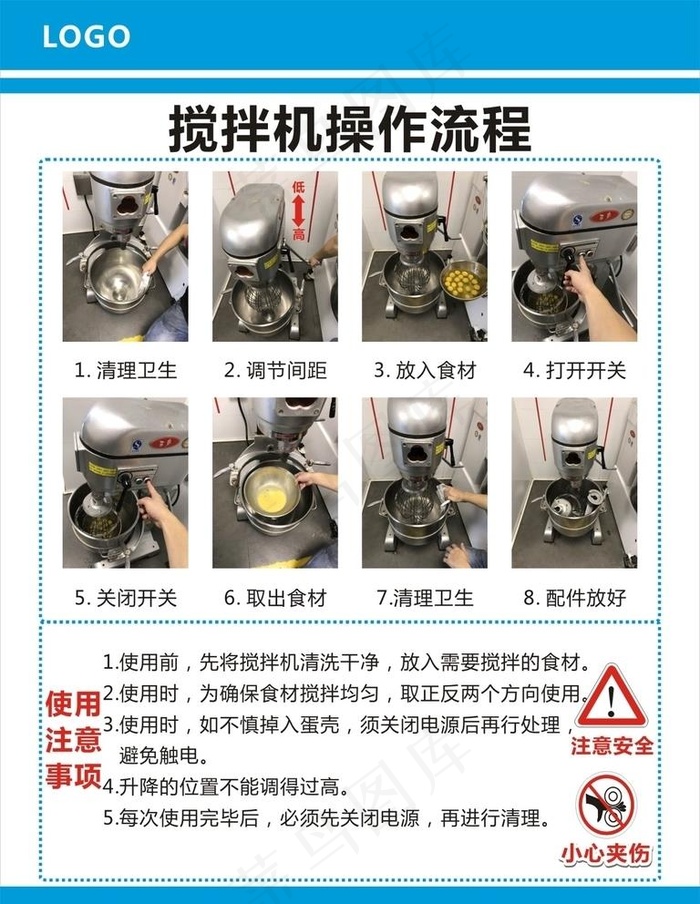 LOGO

搅拌机操作流程

低

高

1. 清理卫生

2. 调节间距

3. 放入食材

4. 打开开关

5. 关闭开关

6. 取出食材

7.清理卫生

8. 配件放好

使用注意事项

1.使用前，先将搅拌机清洗干净，放入需要搅拌的食材。
2.使用时，为确保食材搅拌均匀，取正反两个方向使用。
3.使用时，如不慎掉入蛋壳，须关闭电源后再行处理，避免触电。
4.升降的位置不能调得过高。
5.每次使用完毕后，必须先关闭电源，再进行清理。

注意安全

小心夹伤