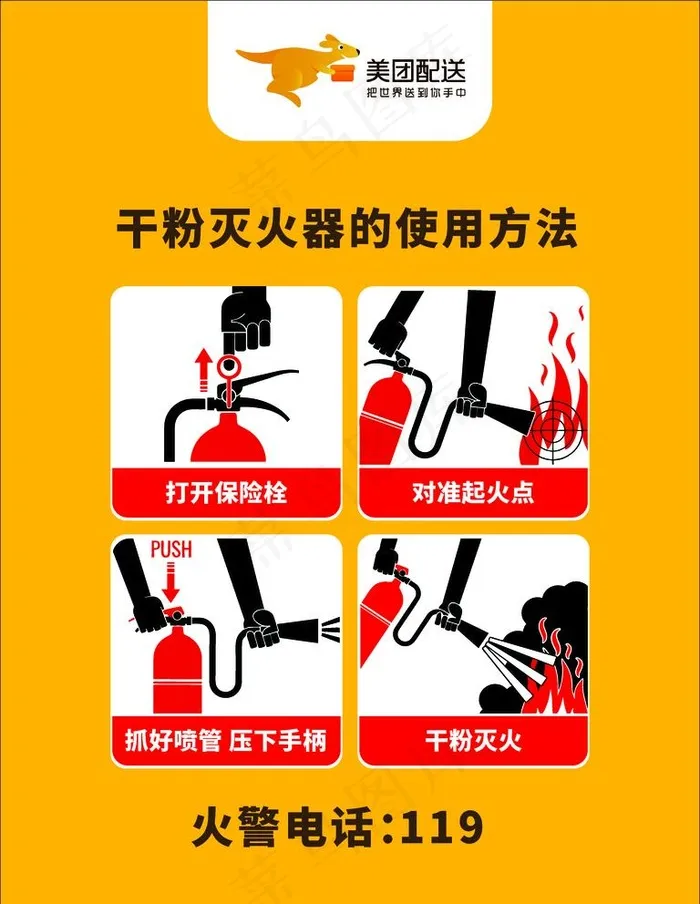 美团配送
把世界送到你手中

干粉灭火器的使用方法

打开保险栓

对准起火点

PUSH

抓好喷管 压下手柄

干粉灭火

火警电话:119