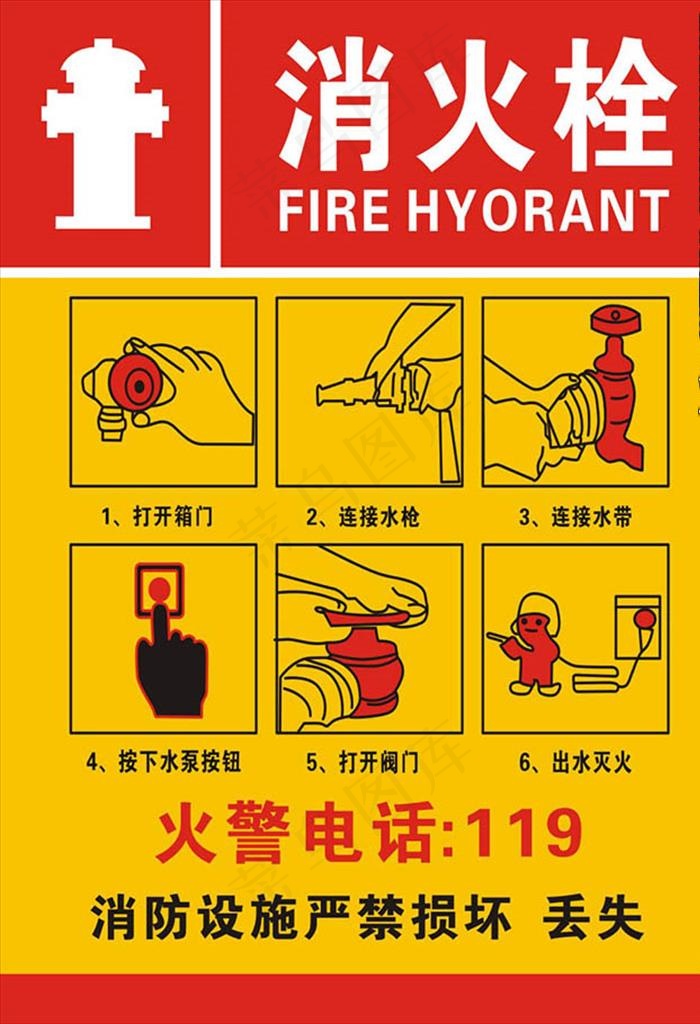 消火栓
FIRE HYORANT

1、打开箱门

2、连接水枪

3、连接水带

4、按下水泵按钮

5、打开阀门

6、出水灭火

火警电话:119

消防设施严禁损坏 丢失