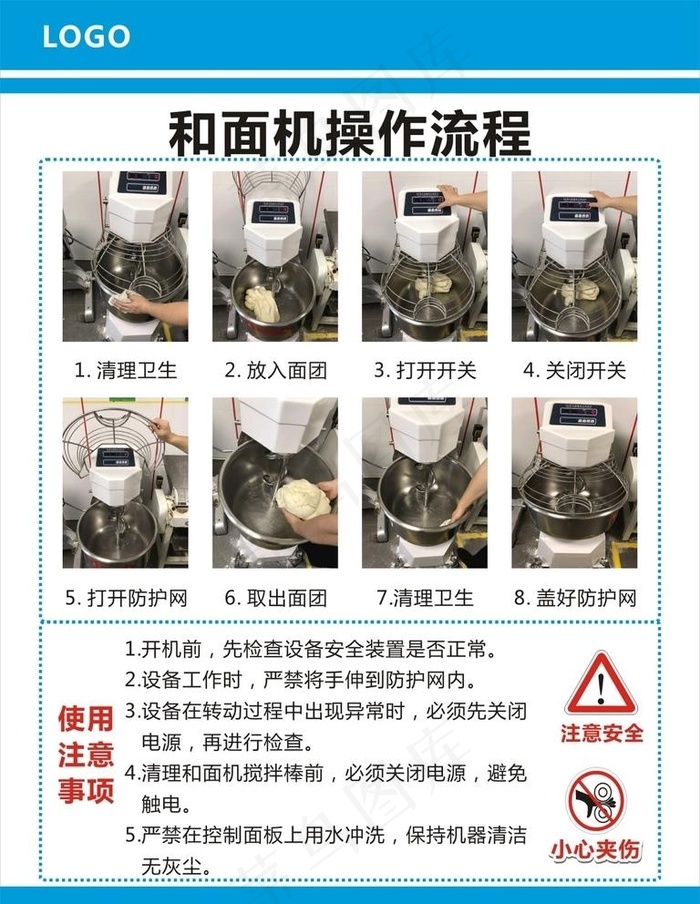 LOGO

和面机操作流程

1. 清理卫生

2. 放入面团

3. 打开开关

4. 关闭开关

5. 打开防护网

6. 取出面团

7.清理卫生

8. 盖好防护网

使用注意事项

1.开机前，先检查设备安全装置是否正常。

2.设备工作时，严禁将手伸到防护网内。

3.设备在转动过程中出现异常时，必须先关闭电源，再进行检查。

4.清理和面机搅拌棒前，必须关闭电源，避免触电。

5.严禁在控制面板上用水冲洗，保持机器清洁无灰尘。

注意安全

小心夹伤