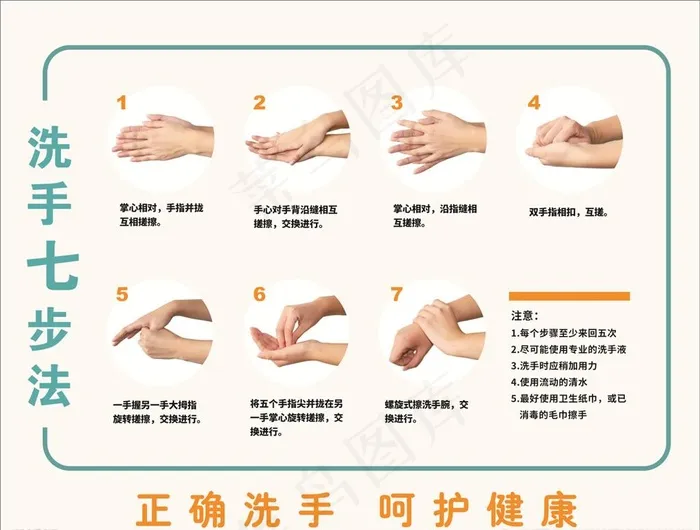 洗手七步法

1
掌心相对，手指并拢互相搓擦。

2
手心对手背沿指缝相互搓擦，交换进行。

3
掌心相对，沿指缝相互搓擦。

4
双手指相扣，互搓。

5
一手握另一手大拇指旋转搓擦，交换进行。

6
将五个手指尖并拢在另一手掌心旋转搓擦，交换进行。

7
螺旋式擦洗手腕，交换进行。

注意：
1.每个步骤至少来回五次
2.尽可能使用专业的洗手液
3.洗手时应稍加用力
4.使用流动的清水
5.最好使用卫生纸巾，或已消毒的毛巾擦手

正确洗手 呵护健康