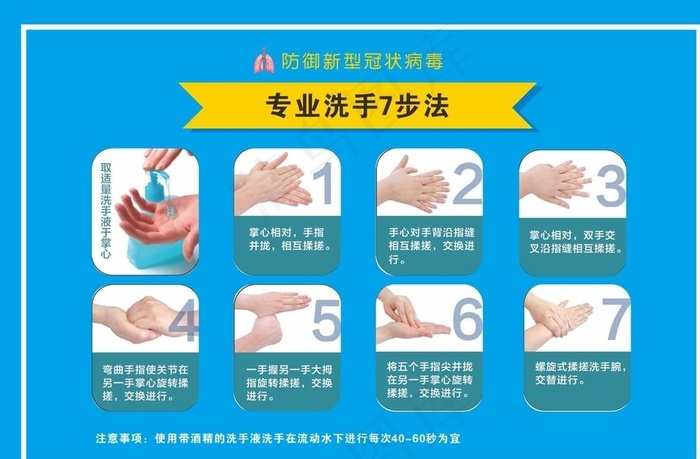 防御新型冠状病毒

专业洗手7步法

取适量洗手液于掌心

1
掌心相对，手指并拢，相互揉搓。

2
手心对手背沿指缝相互揉搓，交换进行。

3
掌心相对，双手交叉沿指缝相互揉搓。

4
弯曲手指使关节在另一手掌心旋转揉搓，交换进行。

5
一手握另一手大拇指旋转揉搓，交换进行。

6
将五个手指尖并拢在另一手掌心旋转揉搓，交换进行。

7
螺旋式揉搓洗手腕，交替进行。

注意事项：使用带酒精的洗手液洗手在流动水下进行每次40-60秒为宜