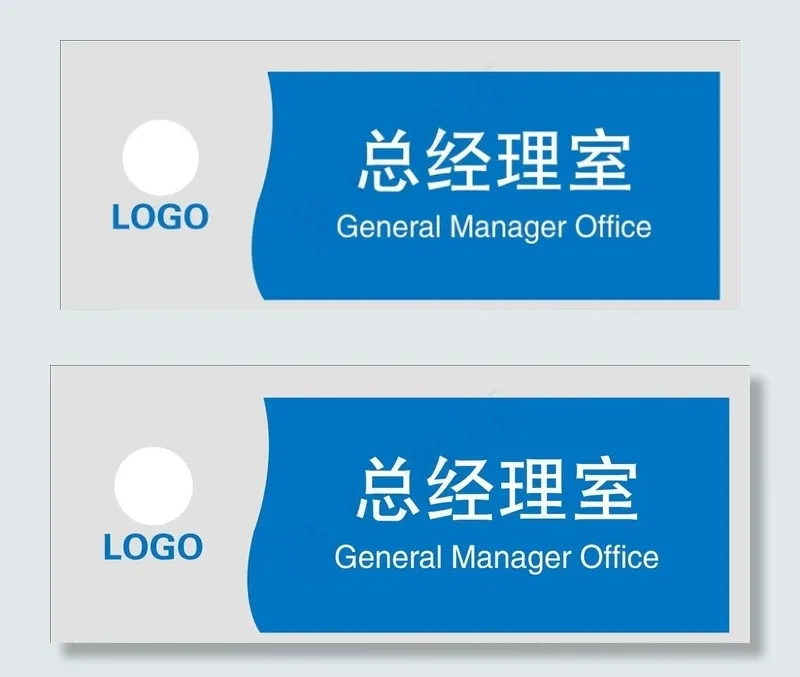 LOGO

总经理室
General Manager Office

LOGO

总经理室
General Manager Office