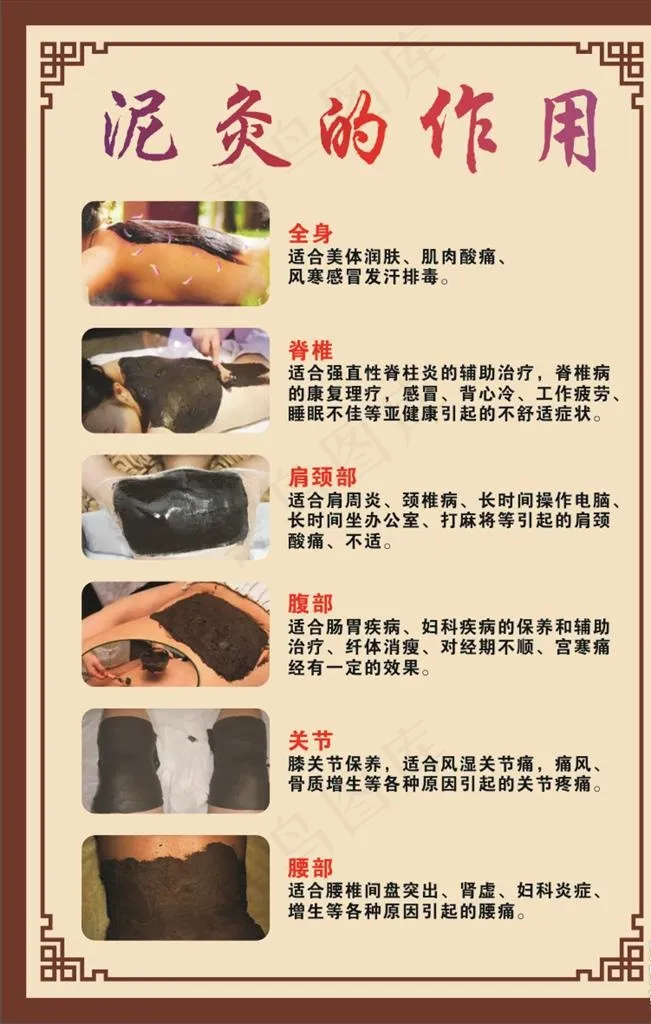 泥灸的作用

全身
适合美体润肤、肌肉酸痛、风寒感冒发汗排毒。

脊椎
适合强直性脊柱炎的辅助治疗，脊椎病的康复理疗，感冒、背心冷、工作疲劳、睡眠不佳等亚健康引起的不舒适症状。

肩颈部
适合肩周炎、颈椎病、长时间操作电脑、长时间坐办公室、打麻将等引起的肩颈酸痛、不适。

腹部
适合肠胃疾病、妇科疾病的保养和辅助治疗、纤体消瘦、对经期不顺、宫寒痛经有一定的效果。

关节
膝关节保养，适合风湿关节痛，痛风、骨质增生等各种原因引起的关节疼痛。

腰部
适合腰椎间盘突出、肾虚、妇科炎症、增生等各种原因引起的腰痛。