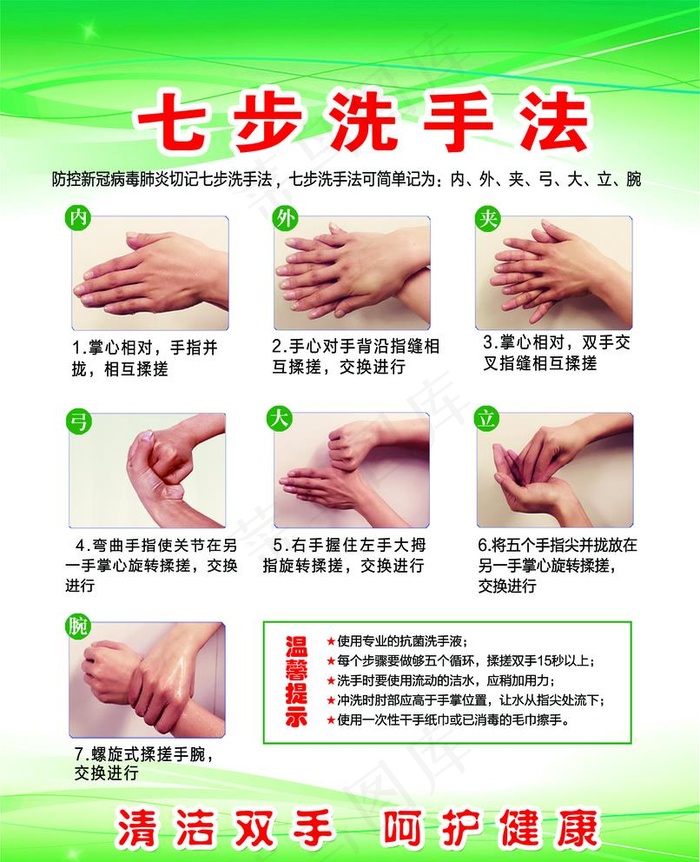 七步洗手法

防控新冠病毒肺炎切记七步洗手法，七步洗手法可简单记为：内、外、夹、弓、大、立、腕

内

1.掌心相对，手指并拢，相互揉搓

外

2.手心对手背沿指缝相互揉搓，交换进行

夹

3.掌心相对，双手交叉指缝相互揉搓

弓

4.弯曲手指使关节在另一手掌心旋转揉搓，交换进行

大

5.右手握住左手大拇指旋转揉搓，交换进行

立

6.将五个手指尖并拢放在另一手掌心旋转揉搓，交换进行

腕

7.螺旋式揉搓手腕，交换进行

温馨提示

★使用专业的抗菌洗手液；
★每个步骤要做够五个循环，揉搓双手15秒以上；
★洗手时要使用流动的洁水，应稍加用力；
★冲洗时肘部应高于手掌位置，让水从指尖处流下；
★使用一次性干手纸巾或已消毒的毛巾擦手。

清洁双手 呵护健康