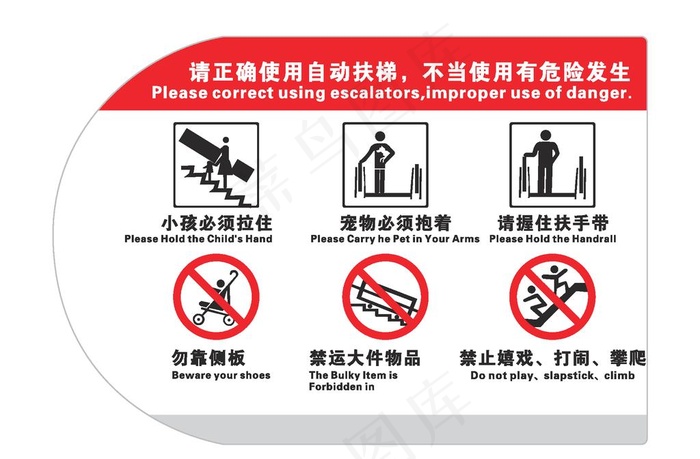 请正确使用自动扶梯，不当使用有危险发生
Please correct using escalators,improper use of danger.

小孩必须拉住
Please Hold the Child's Hand

宠物必须抱着
Please Carry he Pet in Your Arms

请握住扶手带
Please Hold the Handrall

勿靠侧板
Beware your shoes

禁运大件物品
The Bulky Item is Forbidden in

禁止嬉戏、打闹、攀爬
Do not play、slapstick、climb