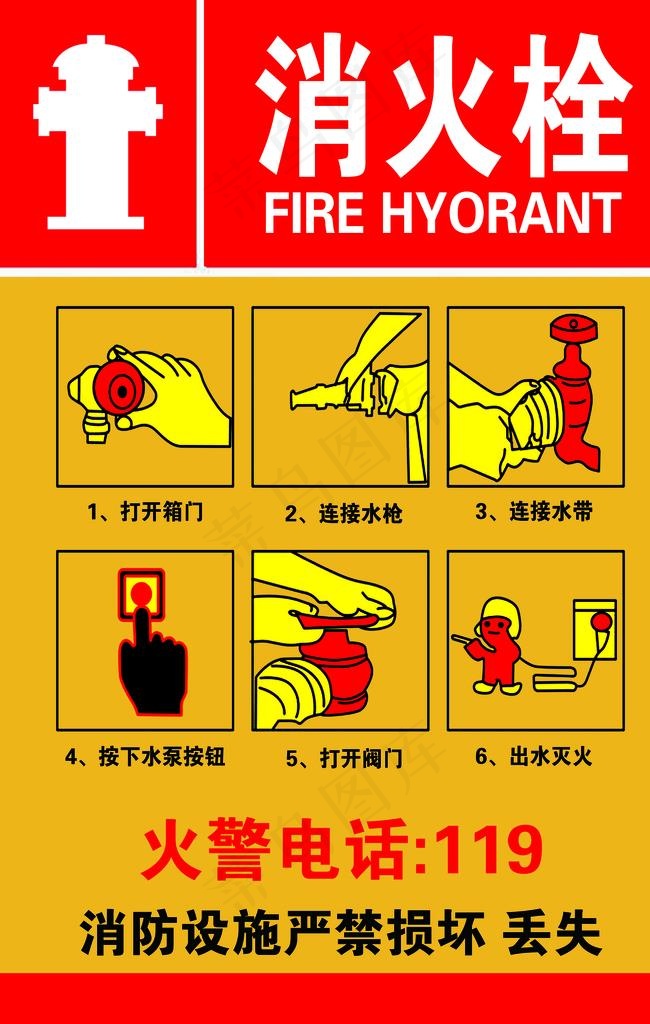 消火栓
FIRE HYORANT

1、打开箱门

2、连接水枪

3、连接水带

4、按下水泵按钮

5、打开阀门

6、出水灭火

火警电话:119

消防设施严禁损坏 丢失