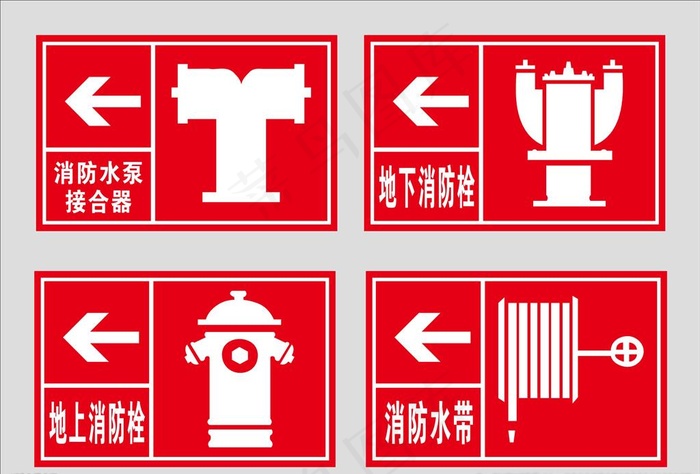 消防水泵接合器

地下消防栓

地上消防栓

消防水带