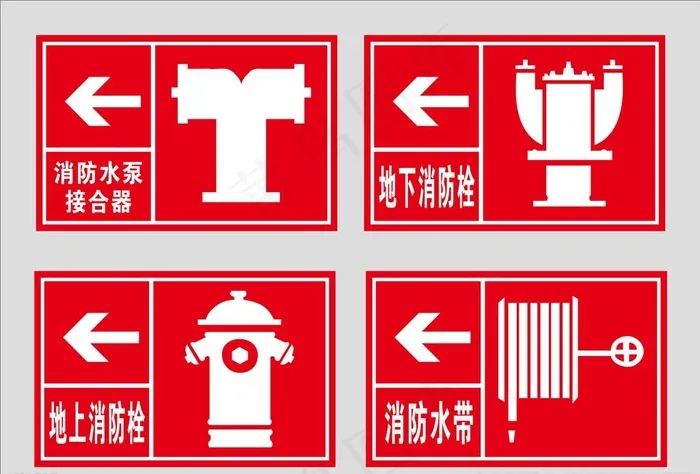 消防水泵接合器

地下消防栓

地上消防栓

消防水带