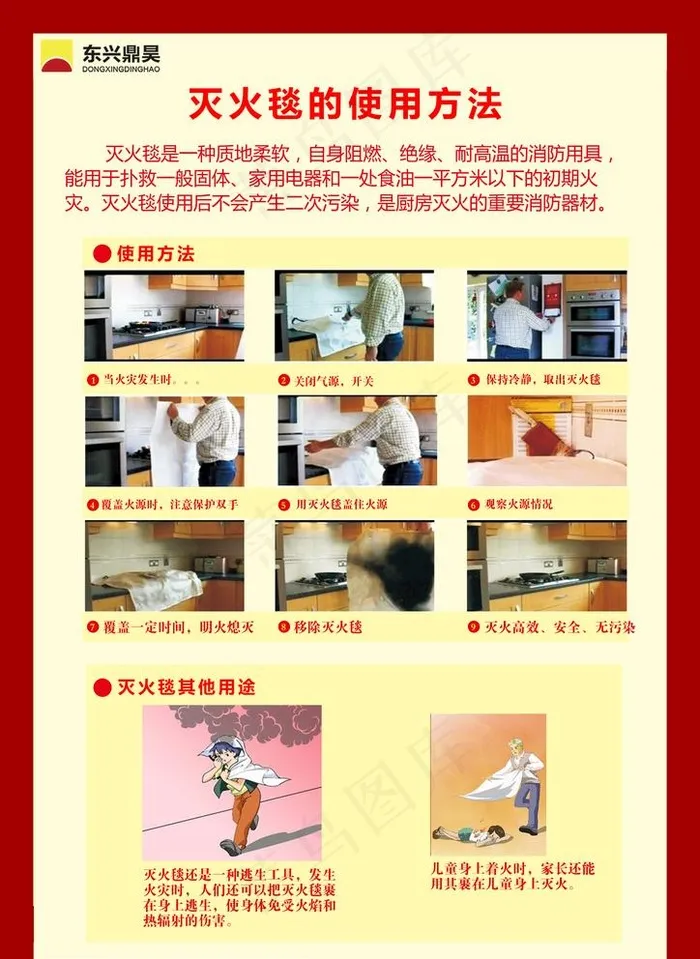 东兴鼎昊
DONGXINGDINGHAO

灭火毯的使用方法

灭火毯是一种质地柔软，自身阻燃、绝缘、耐高温的消防用具，能用于扑救一般固体、家用电器和一处食油一平方米以下的初期火灾。灭火毯使用后不会产生二次污染，是厨房灭火的重要消防器材。

使用方法

1 当火灾发生时。。。

2 关闭气源，开关

3 保持冷静，取出灭火毯

4 覆盖火源时，注意保护双手

5 用灭火毯盖住火源

6 观察火源情况

7 覆盖一定时间，明火熄灭

8 移除灭火毯

9 灭火高效、安全、无污染

灭火毯其他用途

灭火毯还是一种逃生工具，发生火灾时，人们还可以把灭火毯裹在身上逃生，使身体免受火焰和热辐射的伤害。

儿童身上着火时，家长还能用其裹在儿童身上灭火。