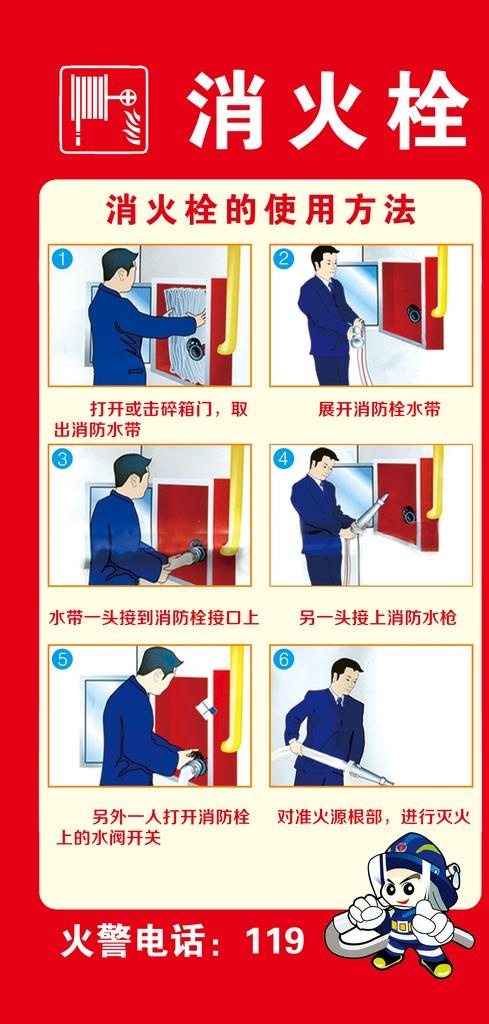 消火栓

消火栓的使用方法

1

打开或击碎箱门，取出消防水带

2

展开消防栓水带

3

水带一头接到消防栓接口上

4

另一头接上消防水枪

5

另外一人打开消防栓上的水阀开关

6

对准火源根部，进行灭火

火警电话：119