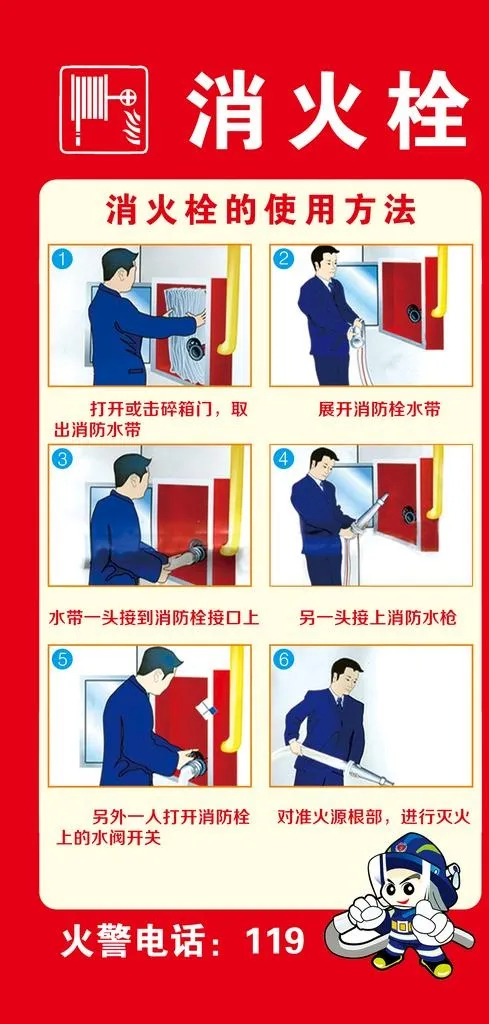 消火栓

消火栓的使用方法

1

打开或击碎箱门，取出消防水带

2

展开消防栓水带

3

水带一头接到消防栓接口上

4

另一头接上消防水枪

5

另外一人打开消防栓上的水阀开关

6

对准火源根部，进行灭火

火警电话：119