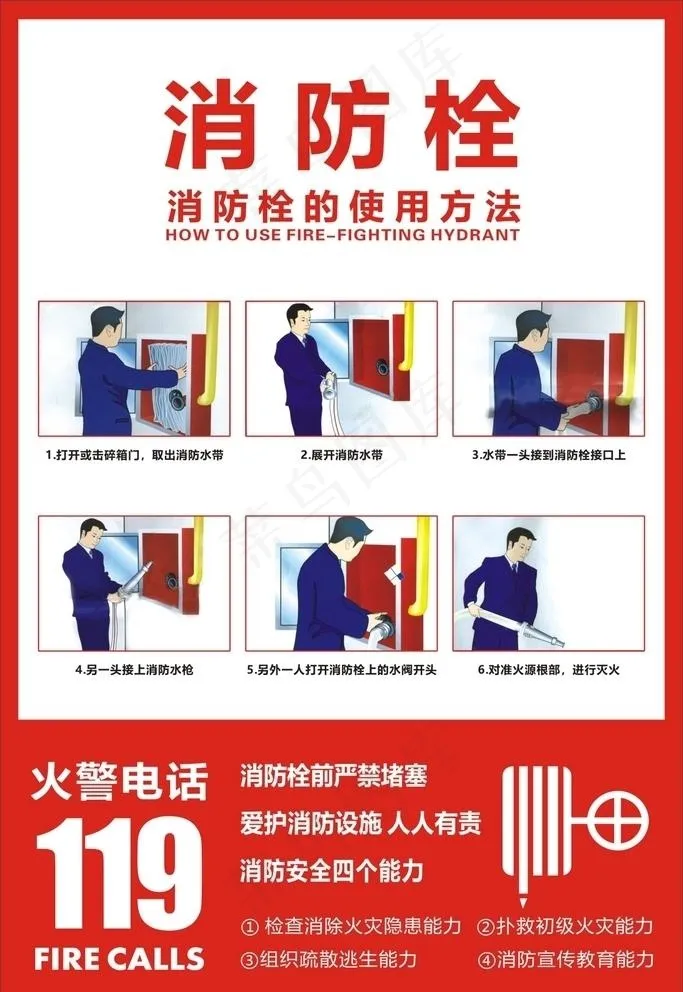 消防栓

消防栓的使用方法
HOW TO USE FIRE-FIGHTING HYDRANT

1.打开或击碎箱门，取出消防水带

2.展开消防水带

3.水带一头接到消防栓接口上

4.另一头接上消防水枪

5.另外一人打开消防栓上的水阀开头

6.对准火源根部，进行灭火

火警电话
119
FIRE CALLS

消防栓前严禁堵塞
爱护消防设施 人人有责
消防安全四个能力

① 检查消除火灾隐患能力 ②扑救初级火灾能力
③组织疏散逃生能力 ④消防宣传教育能力