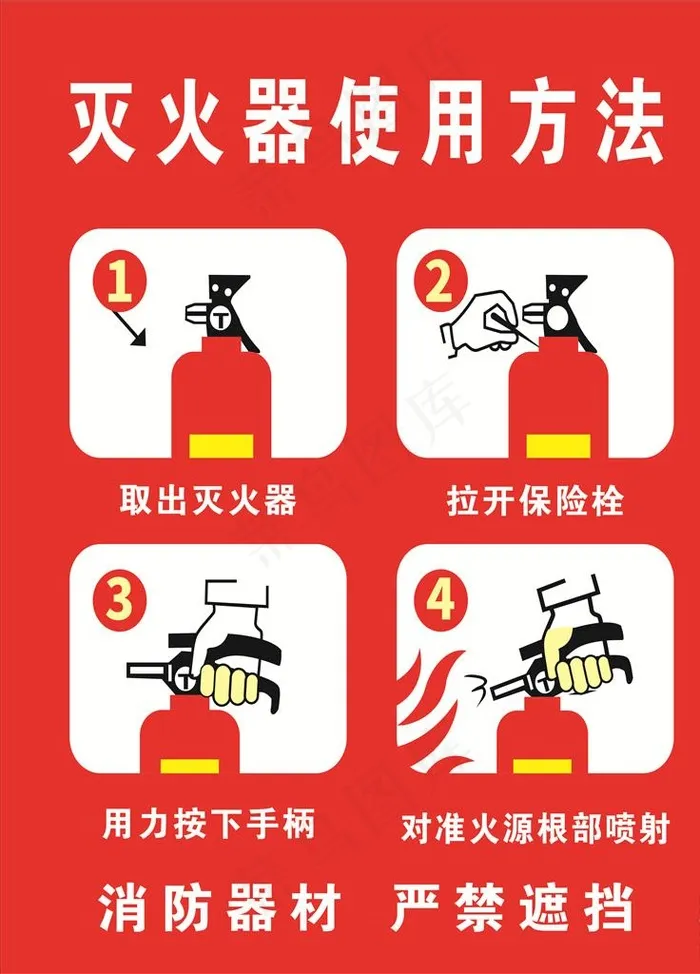 灭火器使用方法

1

取出灭火器

2

拉开保险栓

3

用力按下手柄

4

对准火源根部喷射

消防器材 严禁遮挡