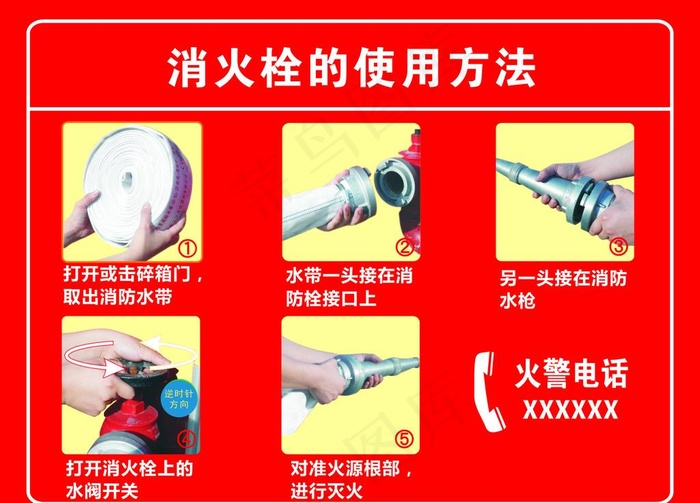 消火栓的使用方法

①
打开或击碎箱门，取出消防水带

②
水带一头接在消防栓接口上

③
另一头接在消防水枪

逆时针方向
④
打开消火栓上的水阀开关

⑤
对准火源根部，进行灭火

火警电话
XXXXXX