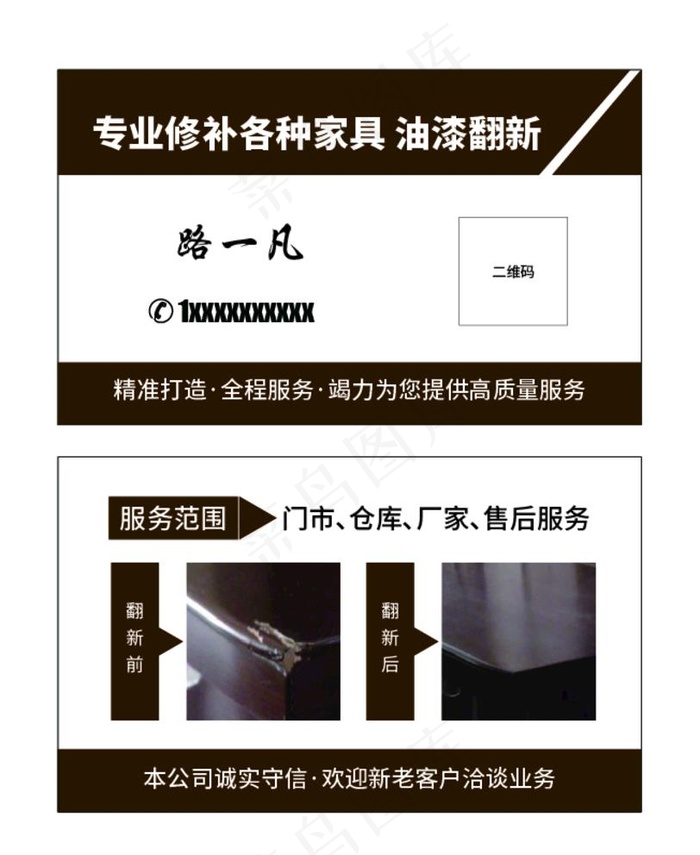 专业修补各种家具 油漆翻新

路一凡

1XXXXXXXXXX

二维码

精准打造·全程服务·竭力为您提供高质量服务

服务范围

门市、仓库、厂家、售后服务

翻新前

翻新后

本公司诚实守信·欢迎新老客户洽谈业务