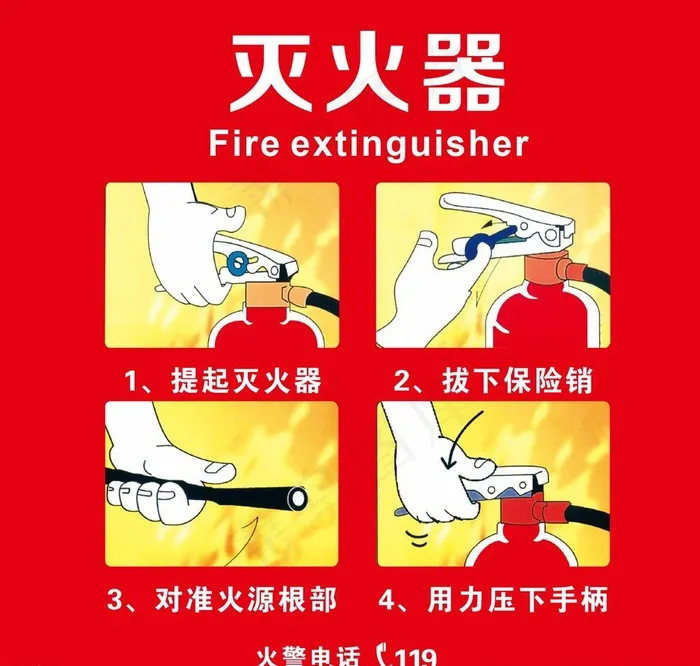 灭火器
Fire extinguisher

1、提起灭火器

2、拔下保险销

3、对准火源根部

4、用力压下手柄

火警电话 119