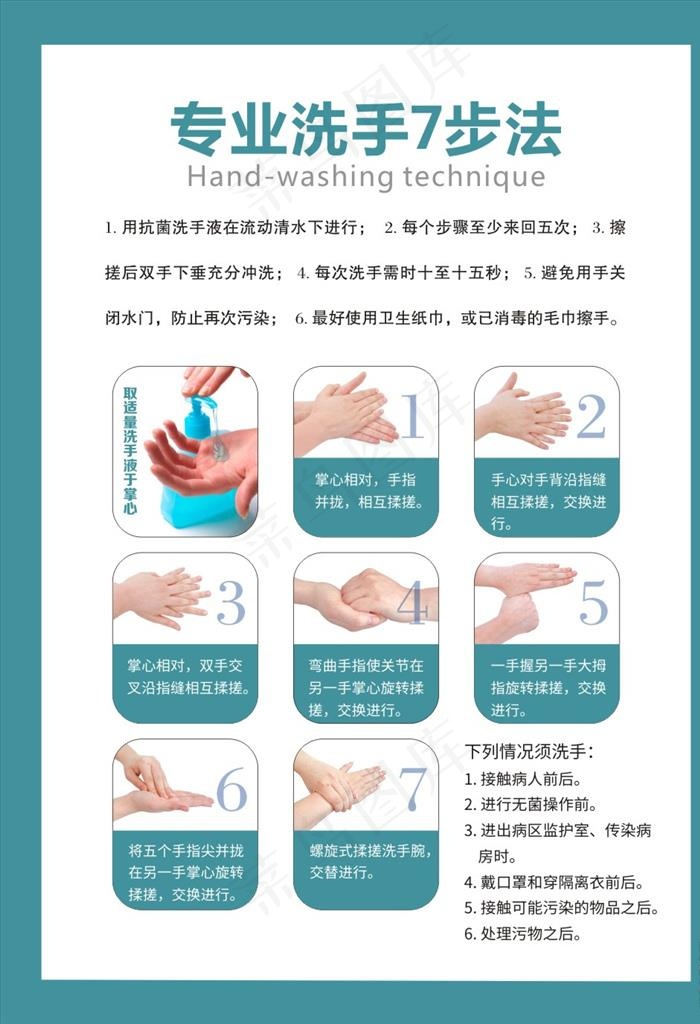 专业洗手7步法
Hand-washing technique

1. 用抗菌洗手液在流动清水下进行； 2. 每个步骤至少来回五次； 3. 擦搓后双手下垂充分冲洗； 4. 每次洗手需时十至十五秒； 5. 避免用手关闭水门，防止再次污染； 6. 最好使用卫生纸巾，或已消毒的毛巾擦手。

取适量洗手液于掌心

1
掌心相对，手指并拢，相互揉搓。

2
手心对手背沿指缝相互揉搓，交换进行。

3
掌心相对，双手交叉沿指缝相互揉搓。

4
弯曲手指使关节在另一手掌心旋转揉搓，交换进行。

5
一手握另一手大拇指旋转揉搓，交换进行。

6
将五个手指尖并拢在另一手掌心旋转揉搓，交换进行。

7
螺旋式揉搓洗手腕，交替进行。

下列情况须洗手：
1. 接触病人前后。
2. 进行无菌操作前。
3. 进出病区监护室、传染病房时。
4. 戴口罩和穿隔离衣前后。
5. 接触可能污染的物品之后。
6. 处理污物之后。