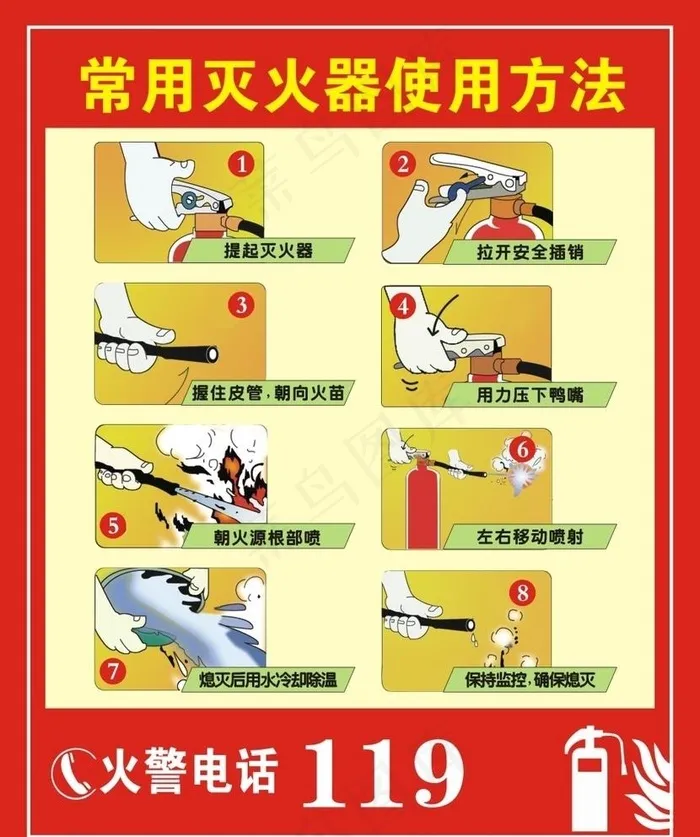 常用灭火器使用方法

1
提起灭火器

2
拉开安全插销

3
握住皮管，朝向火苗

4
用力压下鸭嘴

5
朝火源根部喷

6
左右移动喷射

7
熄灭后用水冷却除温

8
保持监控，确保熄灭

火警电话 119