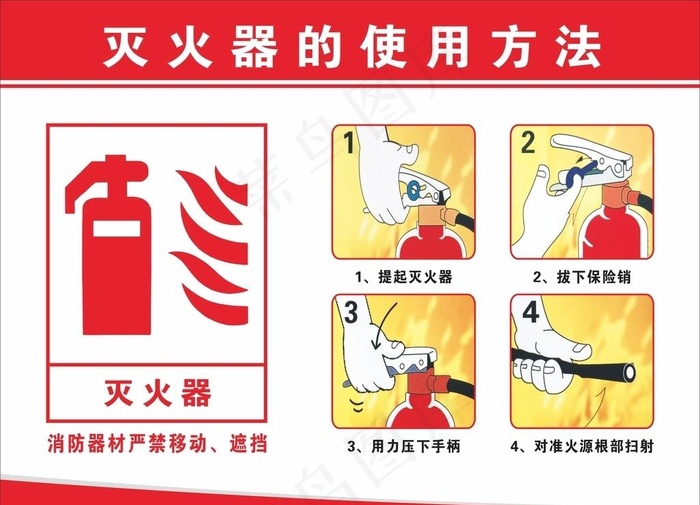 灭火器的使用方法

灭火器

消防器材严禁移动、遮挡

1

1、提起灭火器

2

2、拔下保险销

3

3、用力压下手柄

4

4、对准火源根部扫射