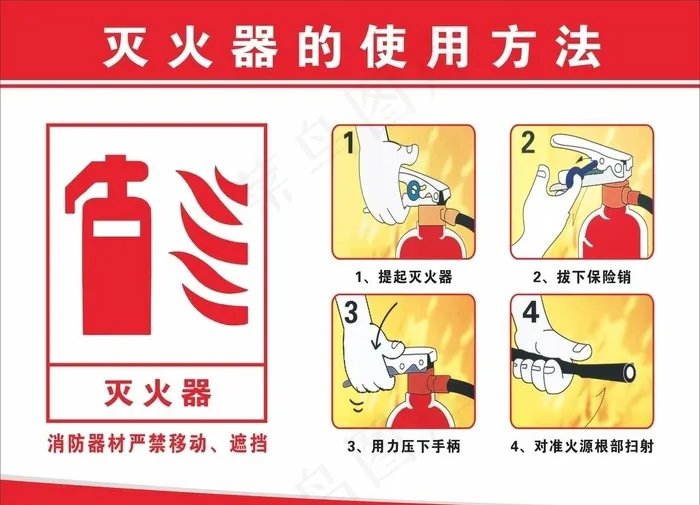 灭火器的使用方法

灭火器

消防器材严禁移动、遮挡

1

1、提起灭火器

2

2、拔下保险销

3

3、用力压下手柄

4

4、对准火源根部扫射