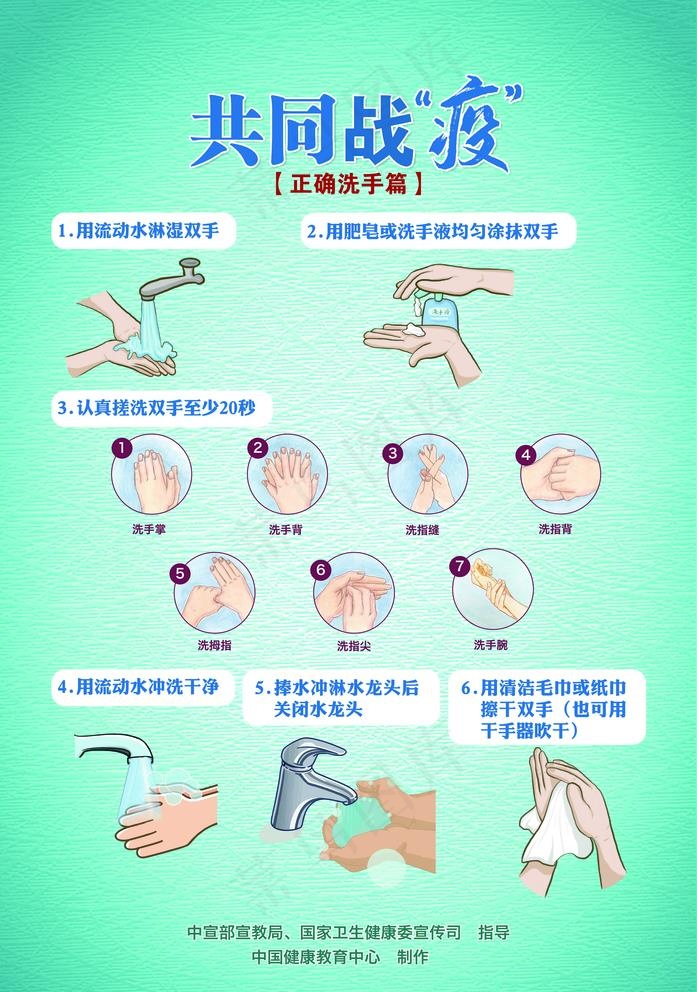 共同战“疫”

【正确洗手篇】

1.用流动水淋湿双手

2.用肥皂或洗手液均匀涂抹双手

洗手液

3.认真搓洗双手至少20秒

1 洗手掌

2 洗手背

3 洗指缝

4 洗指背

5 洗拇指

6 洗指尖

7 洗手腕

4.用流动水冲洗干净

5.捧水冲淋水龙头后关闭水龙头

6.用清洁毛巾或纸巾擦干双手（也可用干手器吹干）

中宣部宣教局、国家卫生健康委宣传司 指导

中国健康教育中心 制作