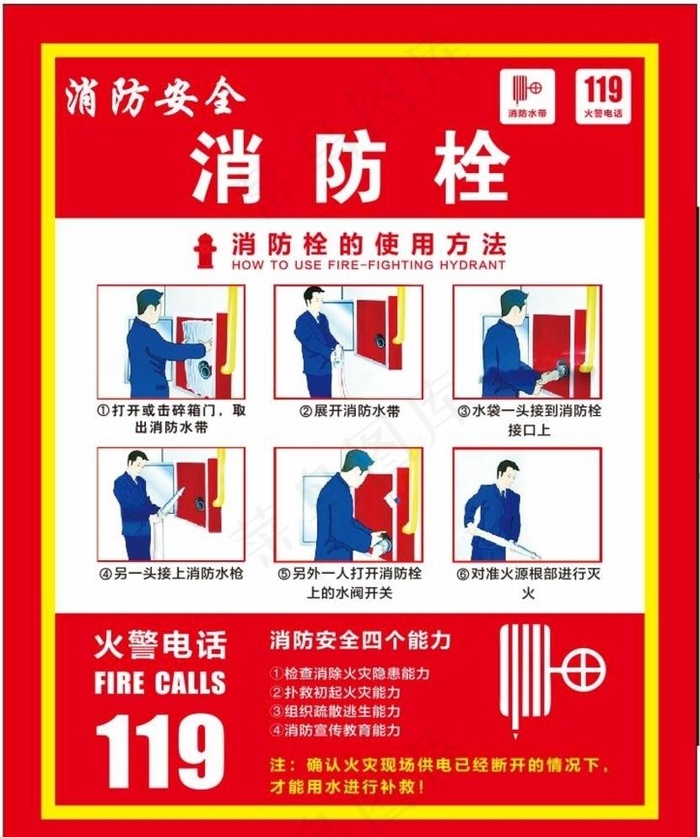 消防安全

消防水带

119
火警电话

消防栓

消防栓的使用方法
HOW TO USE FIRE-FIGHTING HYDRANT

①打开或击碎箱门，取出消防水带

②展开消防水带

③水袋一头接到消防栓接口上

④另一头接上消防水枪

⑤另外一人打开消防栓上的水阀开关

⑥对准火源根部进行灭火

火警电话
FIRE CALLS
119

消防安全四个能力
①检查消除火灾隐患能力
②扑救初起火灾能力
③组织疏散逃生能力
④消防宣传教育能力

注：确认火灾现场供电已经断开的情况下，才能用水进行补救！