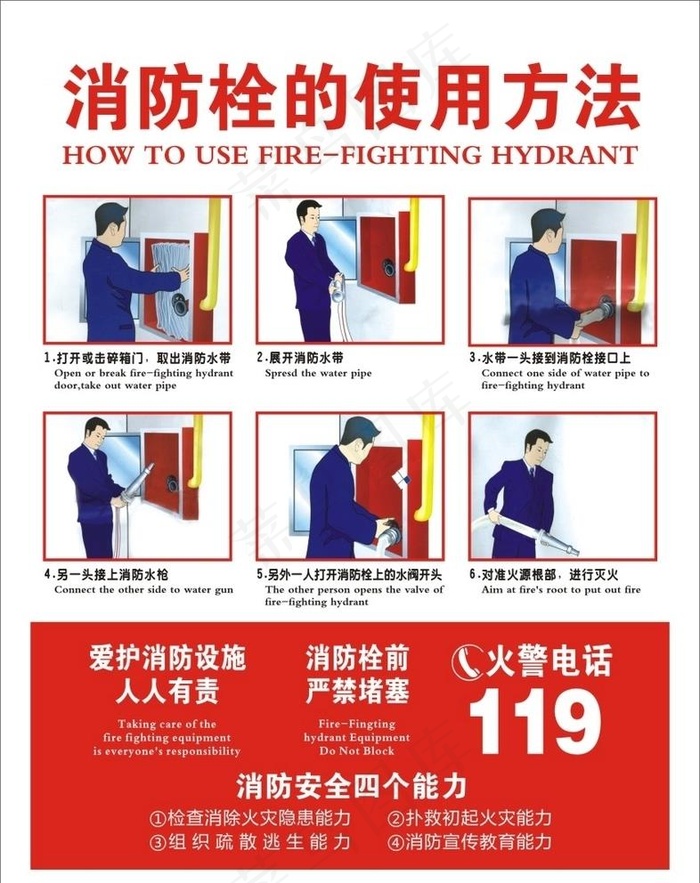 消防栓的使用方法
HOW TO USE FIRE-FIGHTING HYDRANT

1.打开或击碎箱门，取出消防水带
Open or break fire-fighting hydrant door,take out water pipe

2.展开消防水带
Spresd the water pipe

3.水带一头接到消防栓接口上
Connect one side of water pipe to fire-fighting hydrant

4.另一头接上消防水枪
Connect the other side to water gun

5.另外一人打开消防栓上的水阀开头
The other person opens the valve of fire-fighting hydrant

6.对准火源根部，进行灭火
Aim at fire's root to put out fire

爱护消防设施
人人有责
Taking care of the fire fighting equipment is everyone's responsibility

消防栓前
严禁堵塞
Fire-Fingting hydrant Equipment Do Not Block

火警电话
119

消防安全四个能力
①检查消除火灾隐患能力 ②扑救初起火灾能力
③组织疏散逃生能力 ④消防宣传教育能力