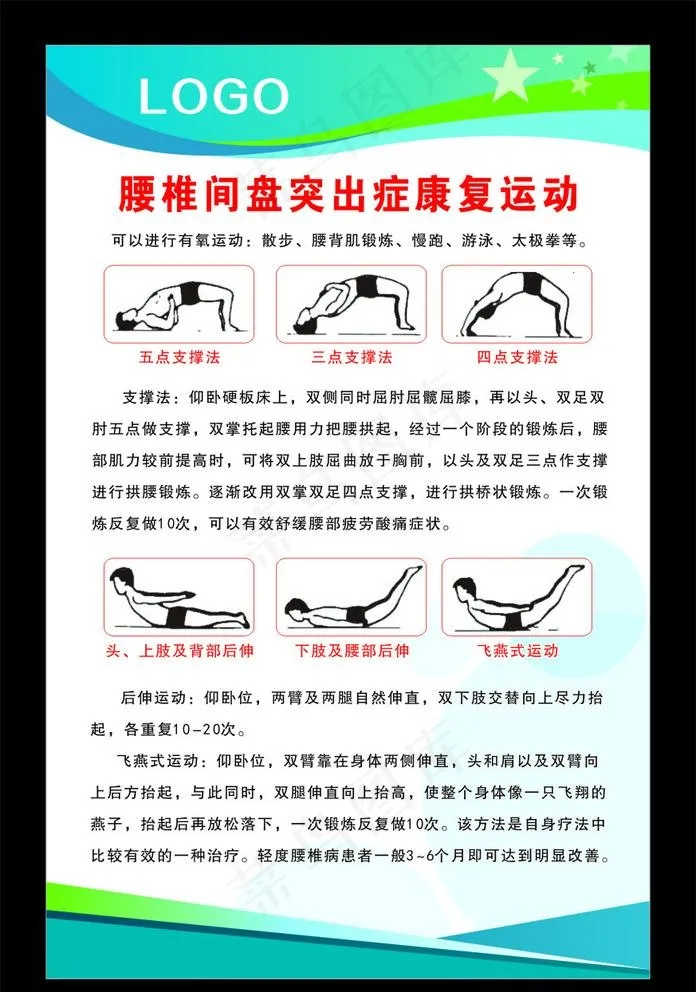 LOGO

腰椎间盘突出症康复运动

可以进行有氧运动：散步、腰背肌锻炼、慢跑、游泳、太极拳等。

五点支撑法

三点支撑法

四点支撑法

支撑法：仰卧硬板床上，双侧同时屈肘屈髋屈膝，再以头、双足双肘五点做支撑，双掌托起腰用力把腰拱起，经过一个阶段的锻炼后，腰部肌力较前提高时，可将双上肢屈曲放于胸前，以头及双足三点作支撑进行拱腰锻炼。逐渐改用双掌双足四点支撑，进行拱桥状锻炼。一次锻炼反复做10次，可以有效舒缓腰部疲劳酸痛症状。

头、上肢及背部后伸

下肢及腰部后伸

飞燕式运动

后伸运动：仰卧位，两臂及两腿自然伸直，双下肢交替向上尽力抬起，各重复10-20次。

飞燕式运动：仰卧位，双臂靠在身体两侧伸直，头和肩以及双臂向上后方抬起，与此同时，双腿伸直向上抬高，使整个身体像一只飞翔的燕子，抬起后再放松落下，一次锻炼反复做10次。该方法是自身疗法中比较有效的一种治疗。轻度腰椎病患者一般3~6个月即可达到明显改善。