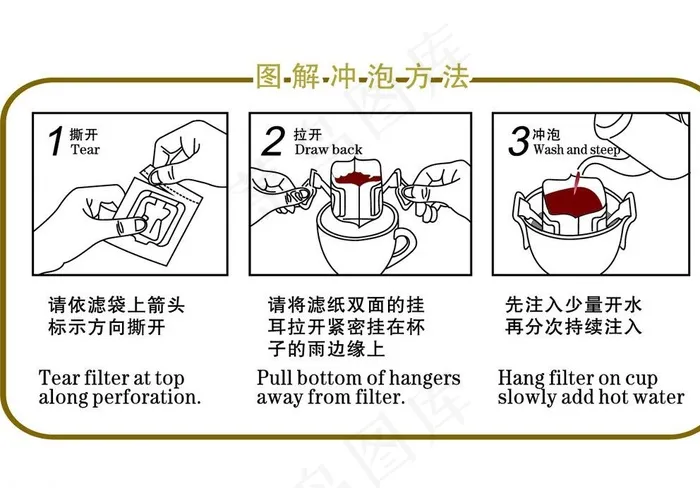 图解冲泡方法

1 撕开 Tear

请依滤袋上箭头标示方向撕开

Tear filter at top along perforation.

2 拉开 Draw back

请将滤纸双面的挂耳拉开紧密挂在杯子的雨边缘上

Pull bottom of hangers away from filter.

3 冲泡 Wash and steep

先注入少量开水再分次持续注入

Hang filter on cup slowly add hot water