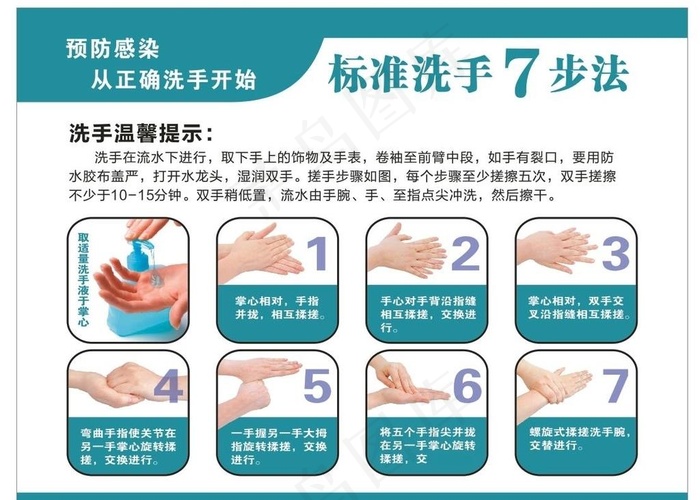 预防感染
从正确洗手开始

标准洗手7步法

洗手温馨提示：

洗手在流水下进行，取下手上的饰物及手表，卷袖至前臂中段，如手有裂口，要用防水胶布盖严，打开水龙头，湿润双手。搓手步骤如图，每个步骤至少搓擦五次，双手搓擦不少于10-15分钟。双手稍低置，流水由手腕、手、至指点尖冲洗，然后擦干。

取适量洗手液于掌心

1
掌心相对，手指并拢，相互揉搓。

2
手心对手背沿指缝相互揉搓，交换进行。

3
掌心相对，双手交叉沿指缝相互揉搓。

4
弯曲手指使关节在另一手掌心旋转揉搓，交换进行。

5
一手握另一手大拇指旋转揉搓，交换进行。

6
将五个手指尖并拢在另一手掌心旋转揉搓，交

7
螺旋式揉搓洗手腕，交替进行。