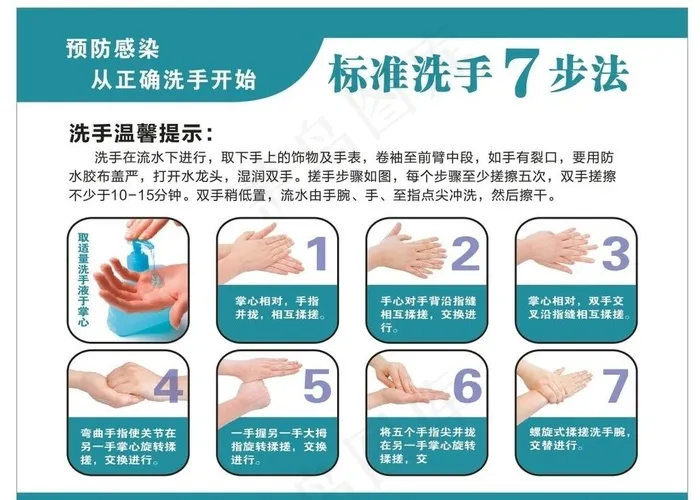 预防感染
从正确洗手开始

标准洗手7步法

洗手温馨提示：

洗手在流水下进行，取下手上的饰物及手表，卷袖至前臂中段，如手有裂口，要用防水胶布盖严，打开水龙头，湿润双手。搓手步骤如图，每个步骤至少搓擦五次，双手搓擦不少于10-15分钟。双手稍低置，流水由手腕、手、至指点尖冲洗，然后擦干。

取适量洗手液于掌心

1
掌心相对，手指并拢，相互揉搓。

2
手心对手背沿指缝相互揉搓，交换进行。

3
掌心相对，双手交叉沿指缝相互揉搓。

4
弯曲手指使关节在另一手掌心旋转揉搓，交换进行。

5
一手握另一手大拇指旋转揉搓，交换进行。

6
将五个手指尖并拢在另一手掌心旋转揉搓，交

7
螺旋式揉搓洗手腕，交替进行。