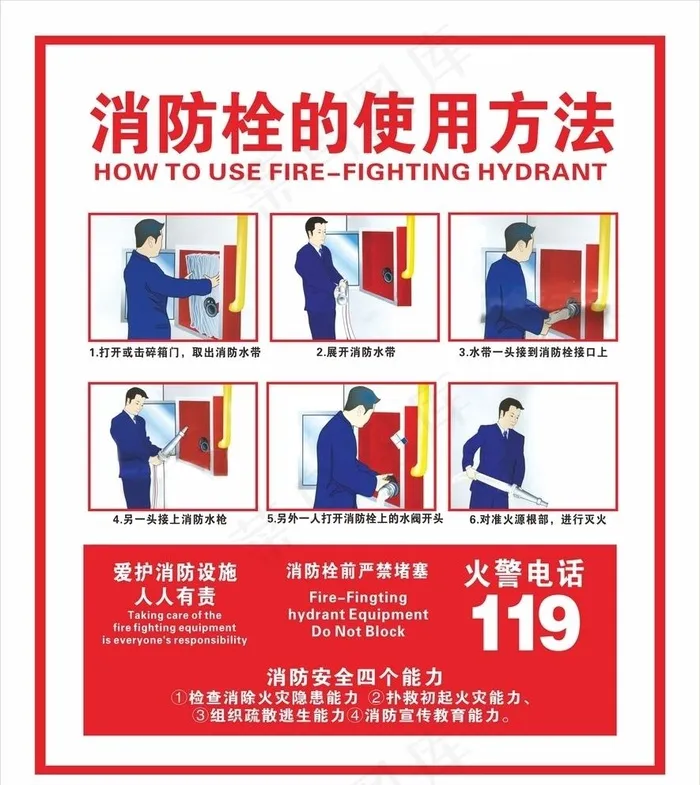 消防栓的使用方法
HOW TO USE FIRE-FIGHTING HYDRANT

1.打开或击碎箱门，取出消防水带

2.展开消防水带

3.水带一头接到消防栓接口上

4.另一头接上消防水枪

5.另外一人打开消防栓上的水阀开头

6.对准火源根部，进行灭火

爱护消防设施
人人有责
Taking care of the fire fighting equipment is everyone's responsibility

消防栓前严禁堵塞
Fire-Fingting hydrant Equipment Do Not Block

火警电话
119

消防安全四个能力
①检查消除火灾隐患能力 ②扑救初起火灾能力、
③组织疏散逃生能力④消防宣传教育能力。