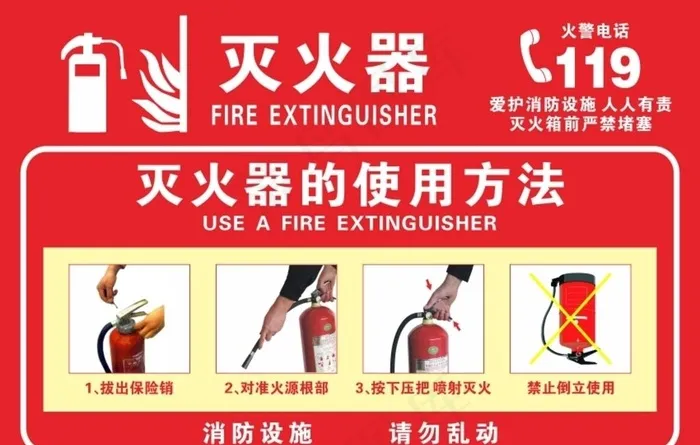 灭火器
FIRE EXTINGUISHER

火警电话
119
爱护消防设施 人人有责
灭火箱前严禁堵塞

灭火器的使用方法
USE A FIRE EXTINGUISHER

1、拔出保险销

2、对准火源根部

3、按下压把 喷射灭火

禁止倒立使用

消防设施 请勿乱动