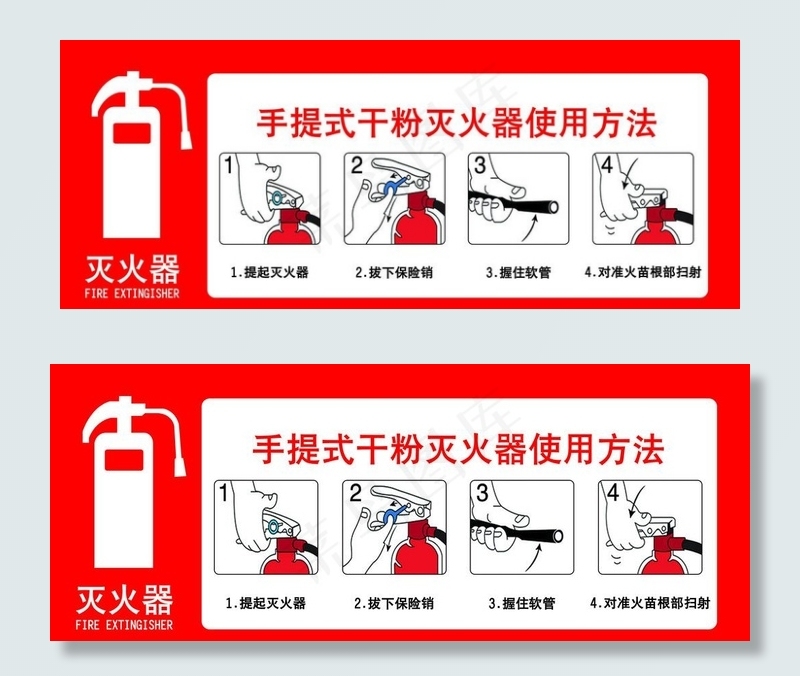 灭火器
FIRE EXTINGISHER

手提式干粉灭火器使用方法

1

2

3

4

1.提起灭火器

2.拔下保险销

3.握住软管

4.对准火苗根部扫射

灭火器
FIRE EXTINGISHER

手提式干粉灭火器使用方法

1

2

3

4

1.提起灭火器

2.拔下保险销

3.握住软管

4.对准火苗根部扫射