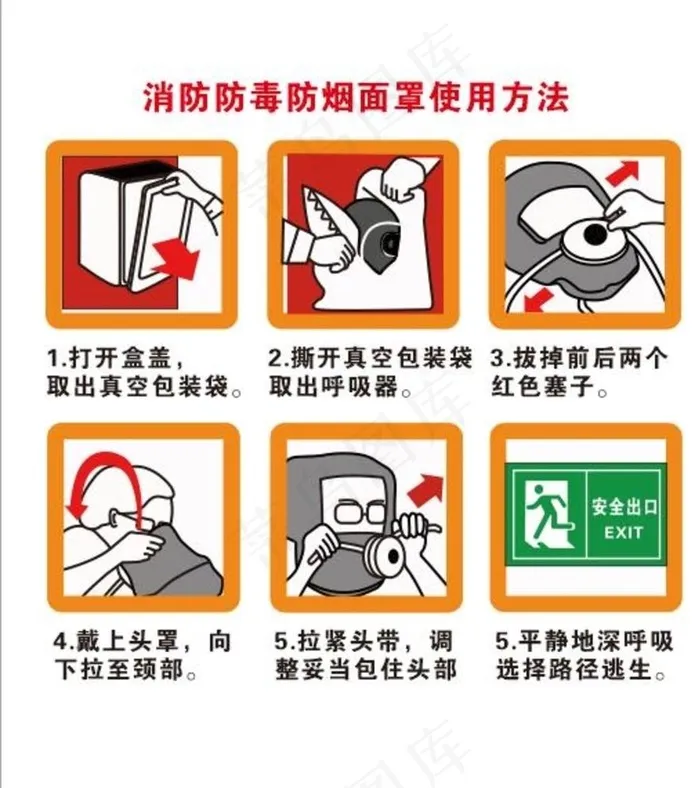 消防防毒防烟面罩使用方法

1.打开盒盖，取出真空包装袋。

2.撕开真空包装袋取出呼吸器。

3.拔掉前后两个红色塞子。

4.戴上头罩，向下拉至颈部。

5.拉紧头带，调整妥当包住头部

安全出口
EXIT

5.平静地深呼吸选择路径逃生。