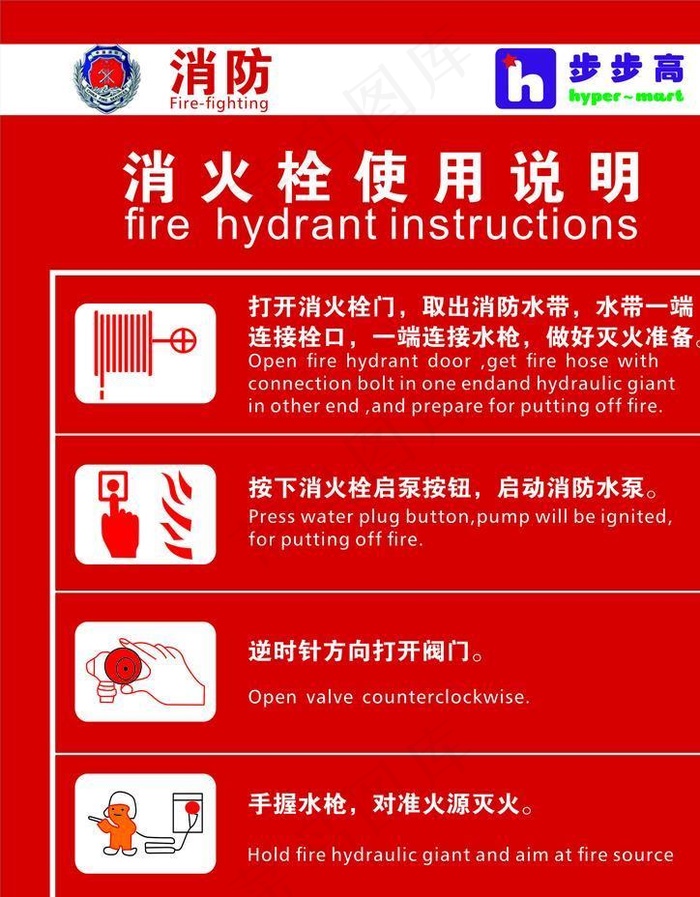 消防
Fire-fighting

h 步步高
hyper~mart

消火栓使用说明
fire hydrant instructions

打开消火栓门，取出消防水带，水带一端连接栓口，一端连接水枪，做好灭火准备。
Open fire hydrant door ,get fire hose with connection bolt in one endand hydraulic giant in other end ,and prepare for putting off fire.

按下消火栓启泵按钮，启动消防水泵。
Press water plug button,pump will be ignited, for putting off fire.

逆时针方向打开阀门。
Open valve counterclockwise.

手握水枪，对准火源灭火。
Hold fire hydraulic giant and aim at fire source