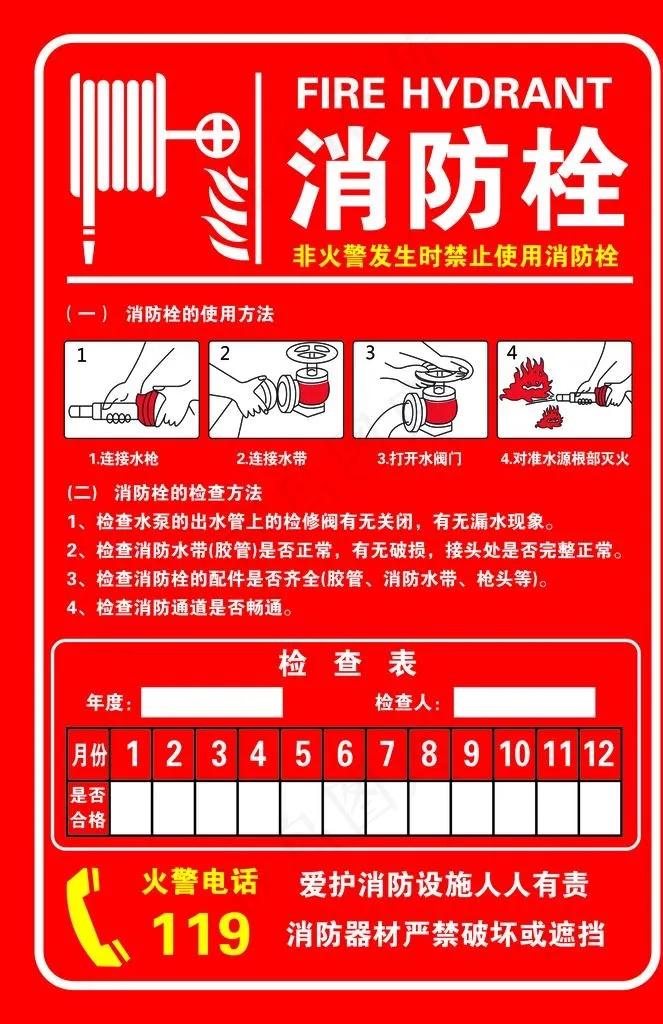 FIRE HYDRANT
消防栓
非火警发生时禁止使用消防栓

（一） 消防栓的使用方法

1 2 3 4

1.连接水枪 2.连接水带 3.打开水阀门 4.对准水源根部灭火

（二） 消防栓的检查方法
1、检查水泵的出水管上的检修阀有无关闭，有无漏水现象。
2、检查消防水带(胶管)是否正常，有无破损，接头处是否完整正常。
3、检查消防栓的配件是否齐全(胶管、消防水带、枪头等)。
4、检查消防通道是否畅通。

检 查 表
年度：
检查人：

| 月份 | 1 | 2 | 3 | 4 | 5 | 6 | 7 | 8 | 9 | 10 | 11 | 12 |
|---|---|---|---|---|---|---|---|---|---|---|---|---|
| 是否合格 | | | | | | | | | | | | |

火警电话
119
爱护消防设施人人有责
消防器材严禁破坏或遮挡