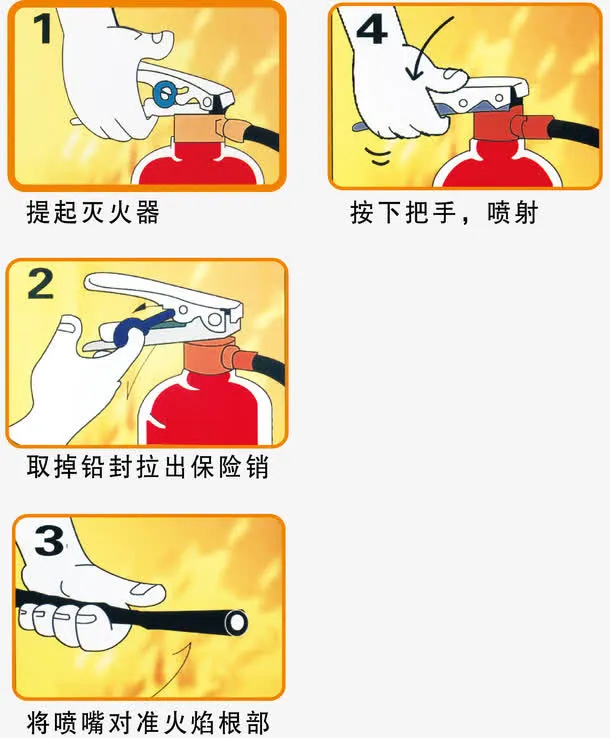 1

提起灭火器

2

取掉铅封拉出保险销

3

将喷嘴对准火焰根部

4

按下把手，喷射