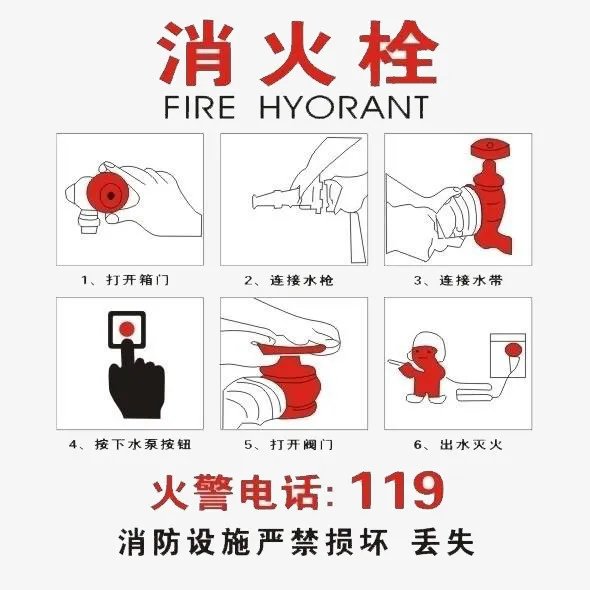 消火栓
FIRE HYORANT

1、打开箱门

2、连接水枪

3、连接水带

4、按下水泵按钮

5、打开阀门

6、出水灭火

火警电话: 119

消防设施严禁损坏 丢失