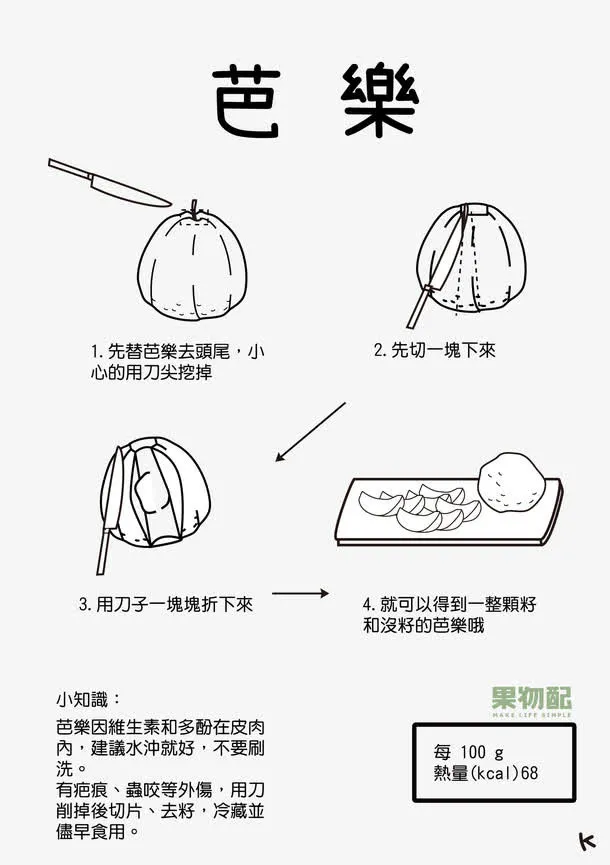 芭 樂

1. 先替芭樂去頭尾，小心的用刀尖挖掉

2. 先切一塊下來

3. 用刀子一塊塊折下來

4. 就可以得到一整顆籽和沒籽的芭樂哦

小知識：

芭樂因維生素和多酚在皮肉內，建議水沖就好，不要刷洗。
有疤痕、蟲咬等外傷，用刀削掉後切片、去籽，冷藏並儘早食用。

果物配
MAKE LIFE SIMPLE

每 100 g
熱量(kcal)68

K