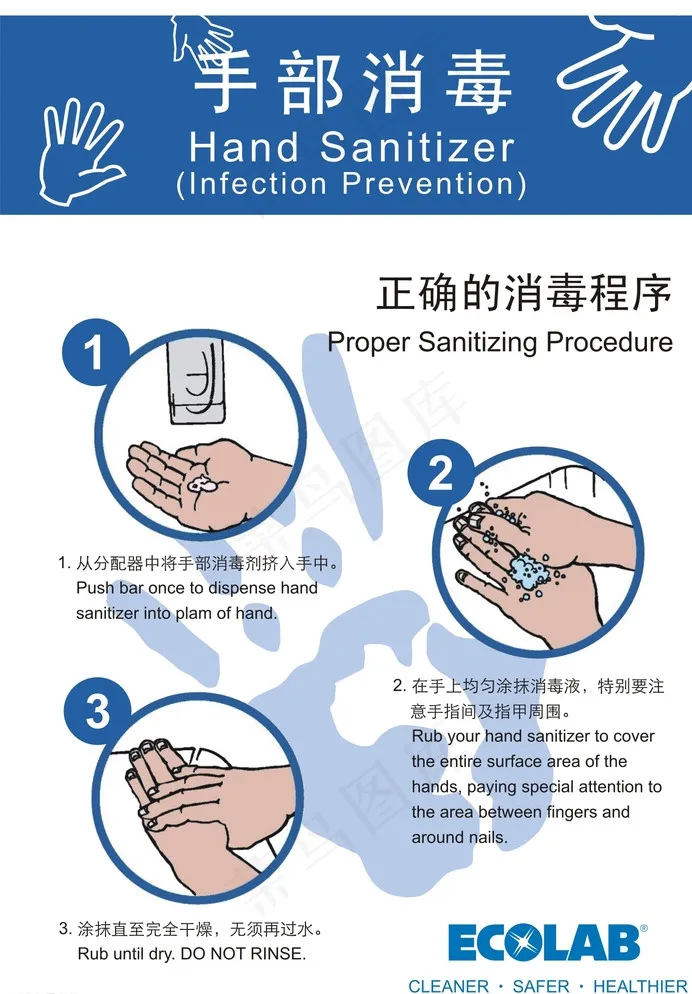 手部消毒
Hand Sanitizer
(Infection Prevention)

正确的消毒程序
Proper Sanitizing Procedure

1

1. 从分配器中将手部消毒剂挤入手中。
Push bar once to dispense hand sanitizer into plam of hand.

2

2. 在手上均匀涂抹消毒液，特别要注意手指间及指甲周围。
Rub your hand sanitizer to cover the entire surface area of the hands, paying special attention to the area between fingers and around nails.

3

3. 涂抹直至完全干燥，无须再过水。
Rub until dry. DO NOT RINSE.

ECOLAB®
CLEANER · SAFER · HEALTHIER