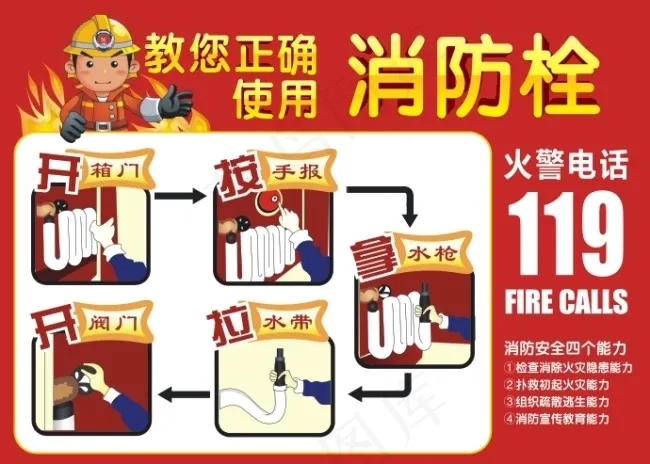 教您正确使用 消防栓

开 箱门

按 手报

拿 水枪

拉 水带

开 阀门

火警电话
119
FIRE CALLS

消防安全四个能力
①检查消除火灾隐患能力
②扑救初起火灾能力
③组织疏散逃生能力
④消防宣传教育能力