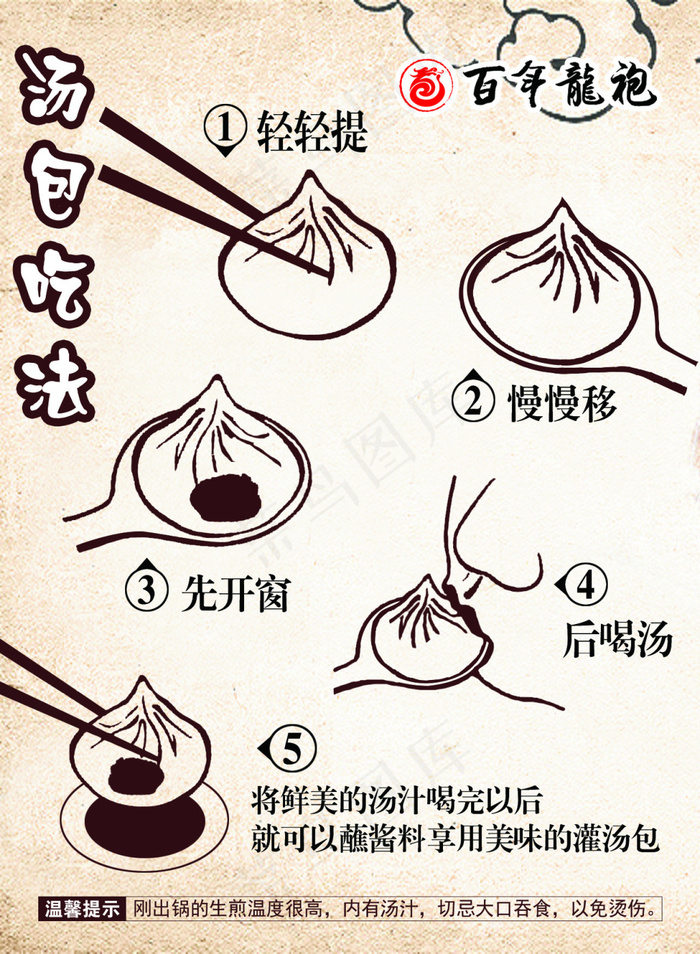 汤包吃法

百年龍袍

① 轻轻提

② 慢慢移

③ 先开窗

④ 后喝汤

⑤ 将鲜美的汤汁喝完以后
就可以蘸酱料享用美味的灌汤包

温馨提示 刚出锅的生煎温度很高，内有汤汁，切忌大口吞食，以免烫伤。